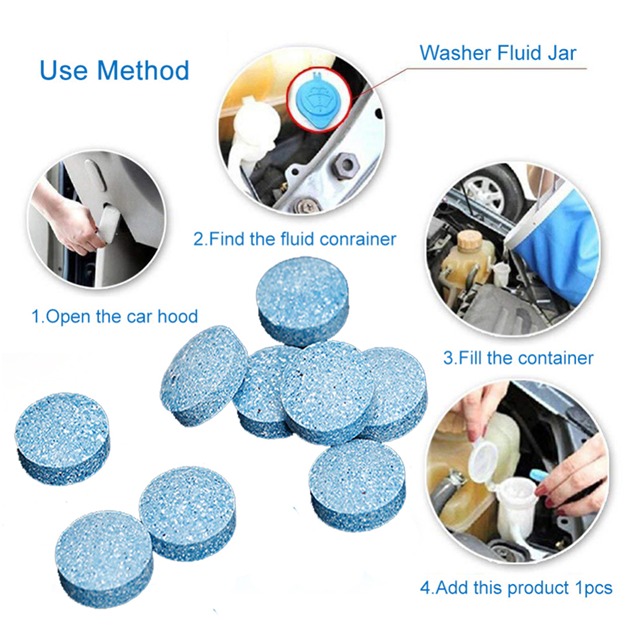 Use Method

Washer Fluid Jar

1.Open the car hood

2.Find the fluid conrainer

3.Fill the container

4.Add this product 1pcs